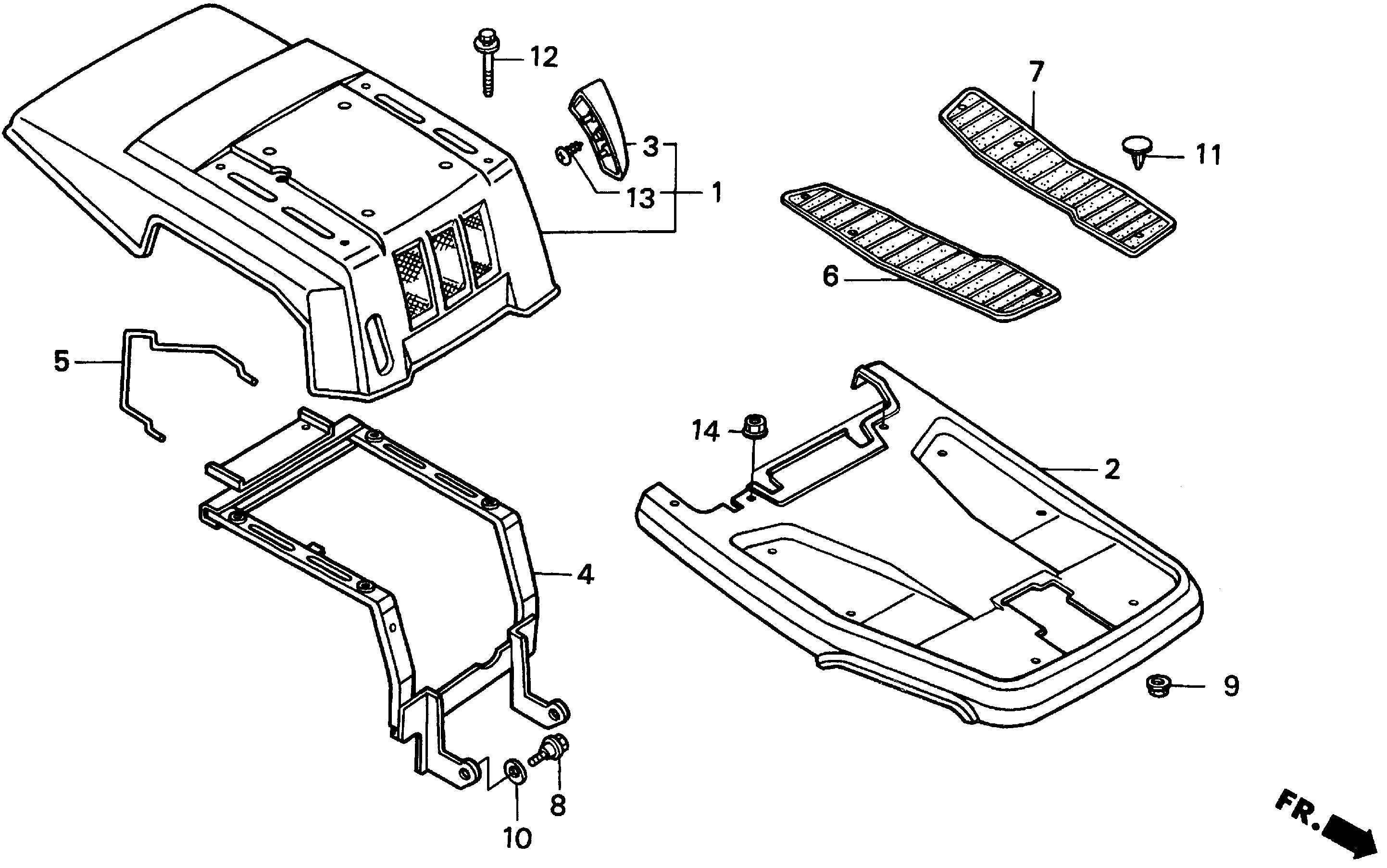 12
7
3
11
13
1
6
5
14
2
4
9
8
10
FR.